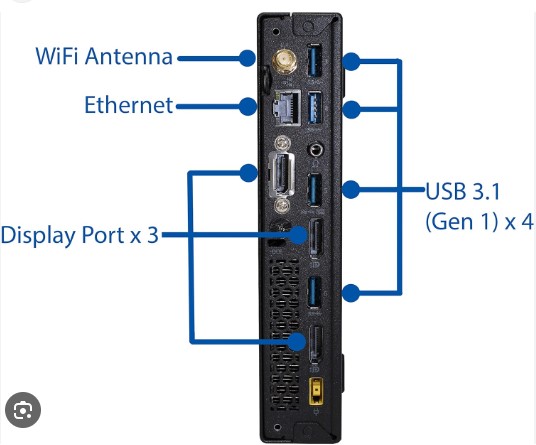 WiFi Antenna
Ethernet
Display Port x 3
USB 3.1 (Gen 1) x 4